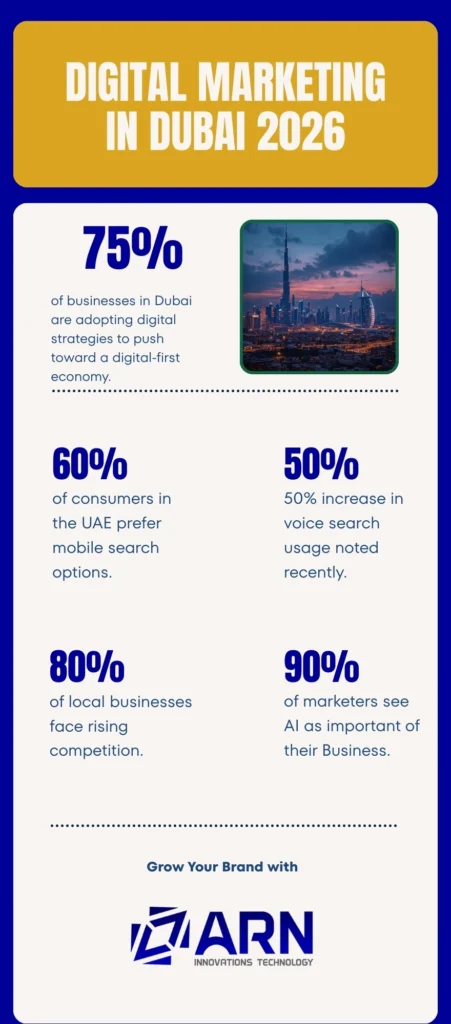 DIGITAL MARKETING IN DUBAI 2026

75%

of businesses in Dubai are adopting digital strategies to push toward a digital-first economy.

60%

of consumers in the UAE prefer mobile search options.

50%

50% increase in voice search usage noted recently.

80%

of local businesses face rising competition.

90%

of marketers see AI as important of their Business.

Grow Your Brand with

ARN

INNOVATIONS TECHNOLOGY